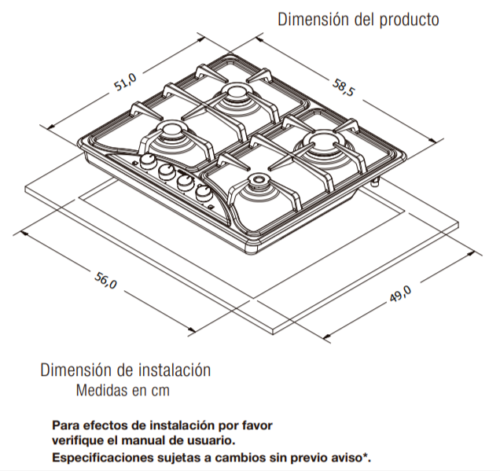 Dimensión del producto

51,0

58,5

56,0

49,0

Dimensión de instalación
Medidas en cm

Para efectos de instalación por favor verifique el manual de usuario.
Especificaciones sujetas a cambios sin previo aviso*.